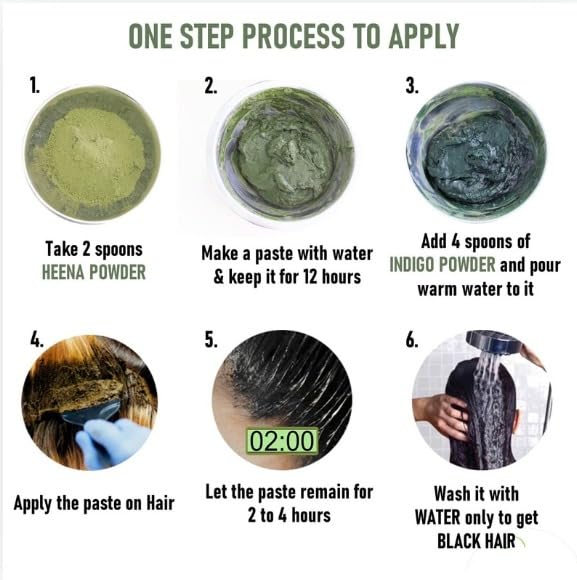 ONE STEP PROCESS TO APPLY

1.

Take 2 spoons HEENA POWDER

2.

Make a paste with water & keep it for 12 hours

3.

Add 4 spoons of INDIGO POWDER and pour warm water to it

4.

Apply the paste on Hair

5.

02:00

Let the paste remain for 2 to 4 hours

6.

Wash it with WATER only to get BLACK HAIR